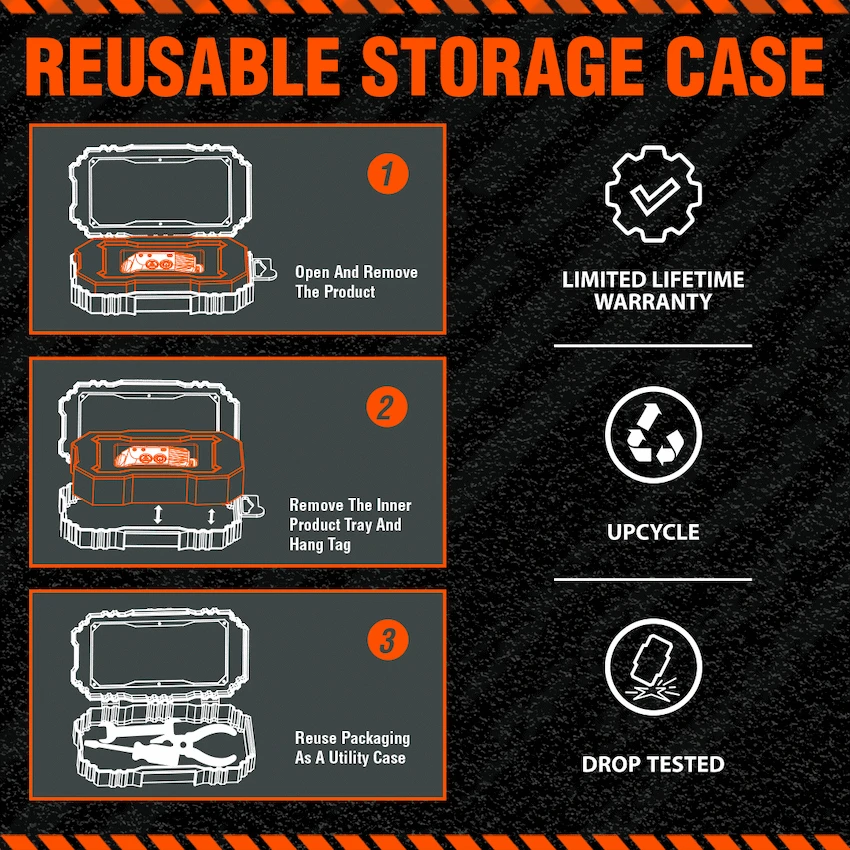 REUSABLE STORAGE CASE

1

Open And Remove The Product

2

Remove The Inner Product Tray And Hang Tag

3

Reuse Packaging As A Utility Case

LIMITED LIFETIME WARRANTY

UPCYCLE

DROP TESTED